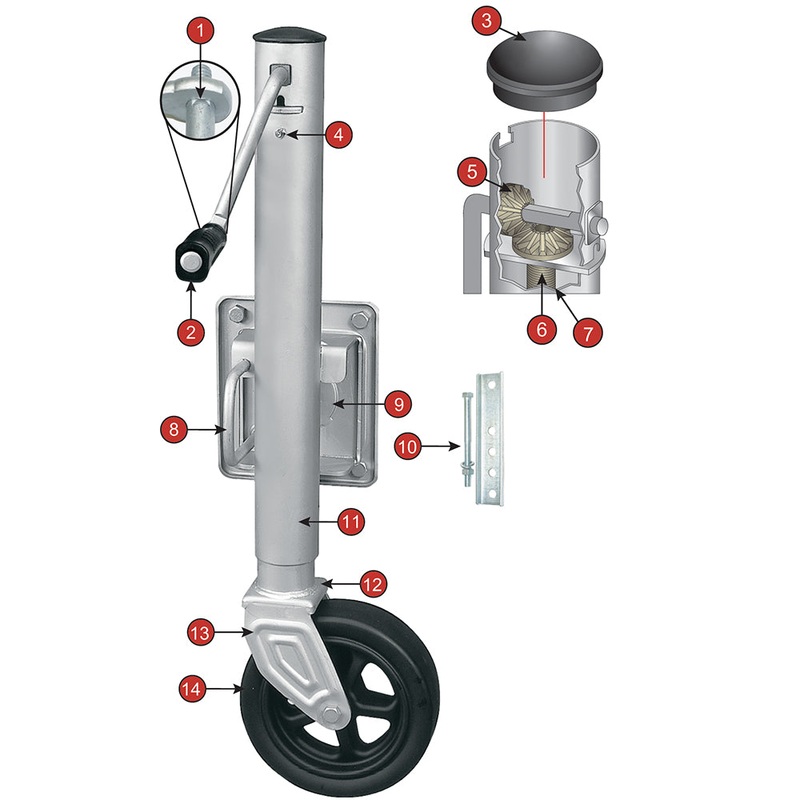 1
2
3
4
5
6
7
8
9
10
11
12
13
14